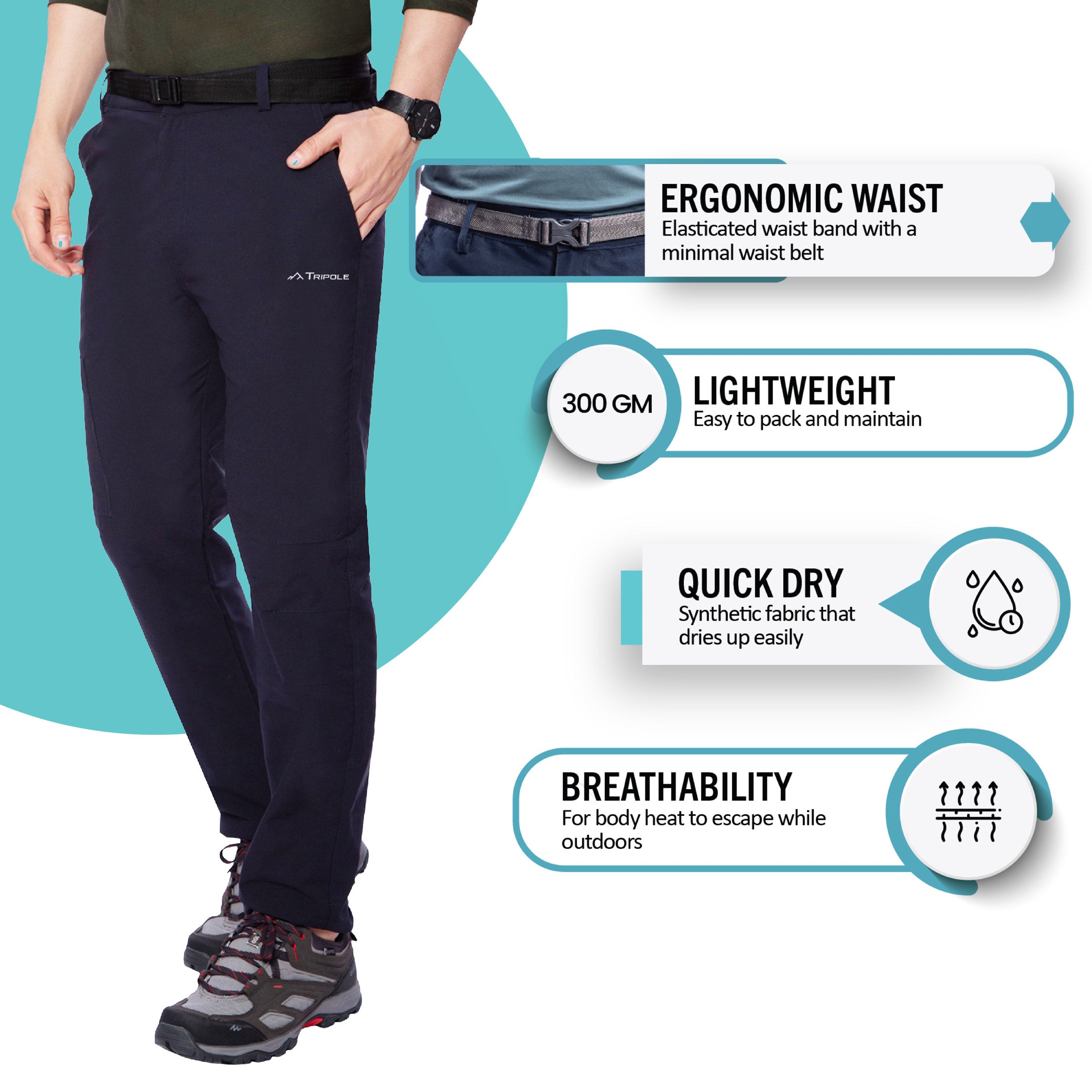 TRIPOLE

ERGONOMIC WAIST
Elasticated waist band with a minimal waist belt

300 GM

LIGHTWEIGHT
Easy to pack and maintain

QUICK DRY
Synthetic fabric that dries up easily

BREATHABILITY
For body heat to escape while outdoors