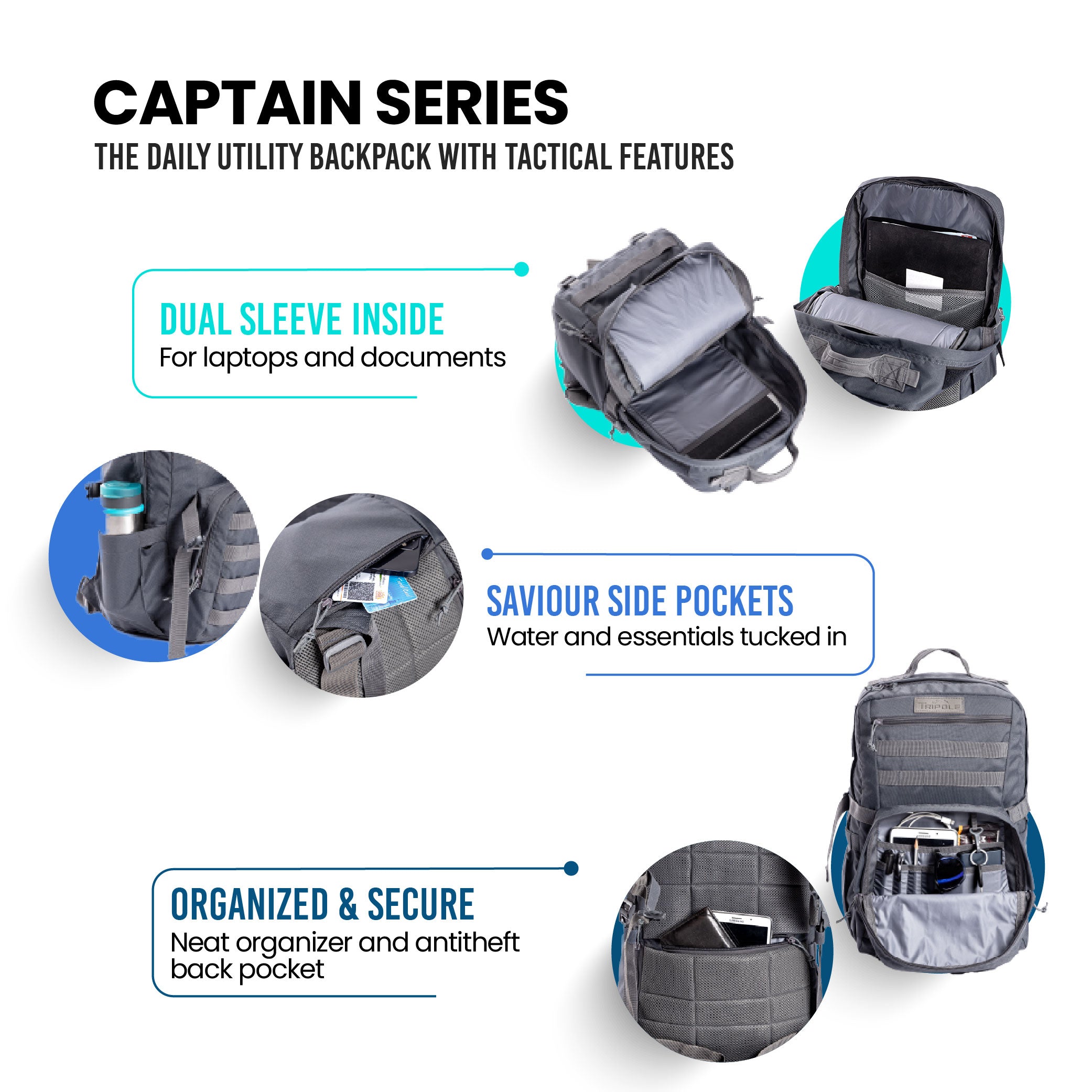 CAPTAIN SERIES
THE DAILY UTILITY BACKPACK WITH TACTICAL FEATURES

DUAL SLEEVE INSIDE
For laptops and documents

SAVIOUR SIDE POCKETS
Water and essentials tucked in

TRIPOLE

ORGANIZED & SECURE
Neat organizer and antitheft back pocket