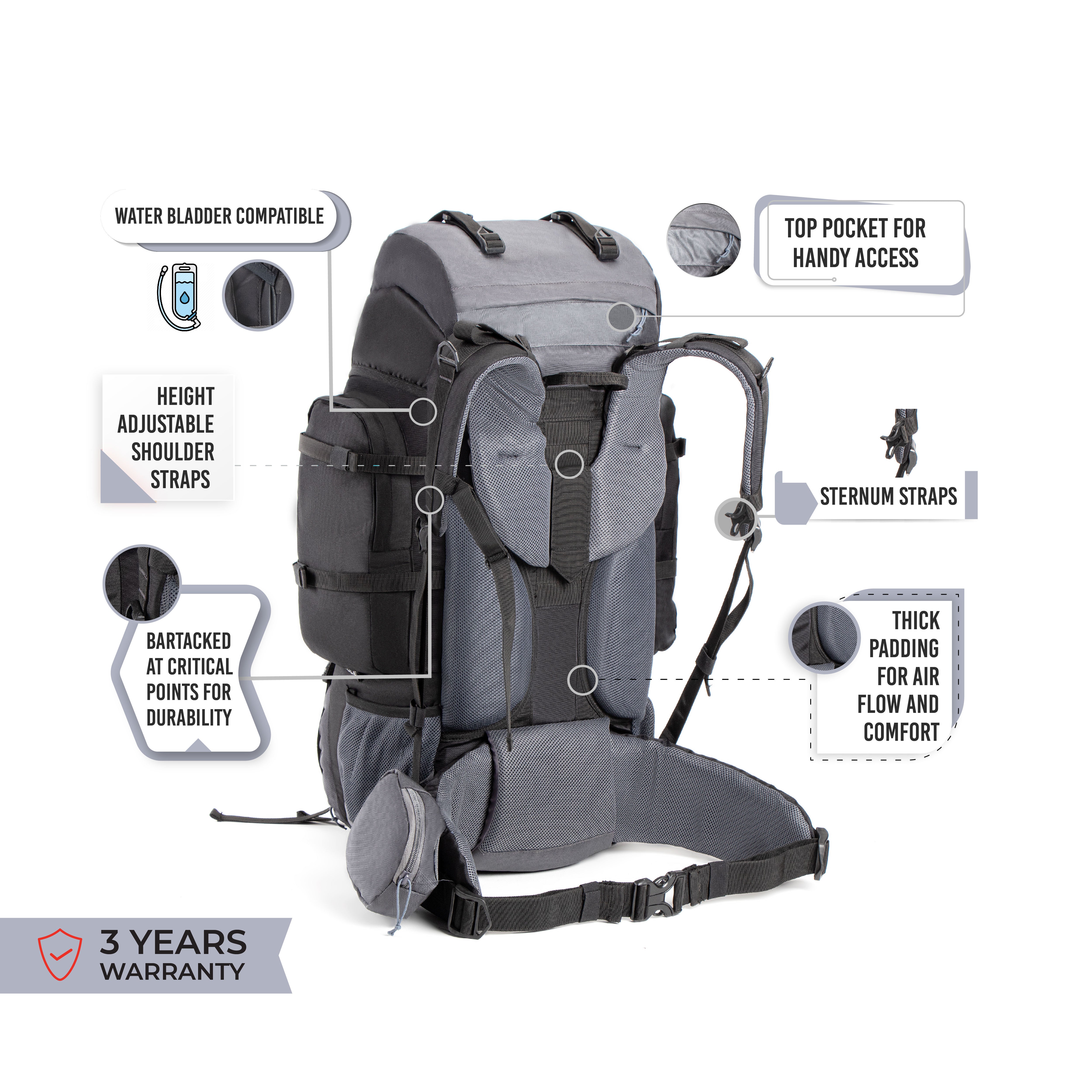 WATER BLADDER COMPATIBLE

TOP POCKET FOR HANDY ACCESS

HEIGHT ADJUSTABLE SHOULDER STRAPS

STERNUM STRAPS

BARTACKED AT CRITICAL POINTS FOR DURABILITY

THICK PADDING FOR AIR FLOW AND COMFORT

3 YEARS WARRANTY