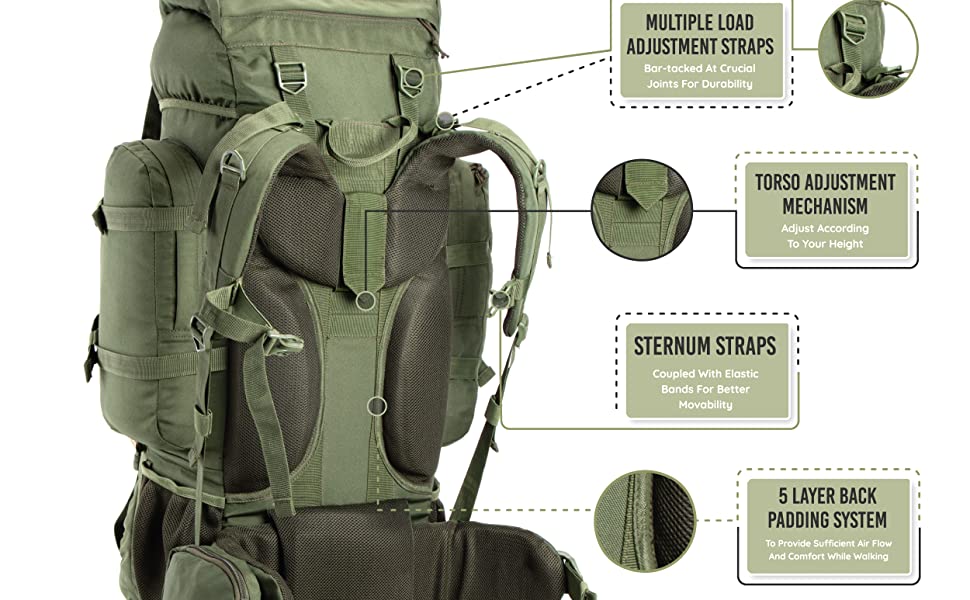 MULTIPLE LOAD ADJUSTMENT STRAPS
Bar-tacked At Crucial Joints For Durability

TORSO ADJUSTMENT MECHANISM
Adjust According To Your Height

STERNUM STRAPS
Coupled With Elastic Bands For Better Movability

5 LAYER BACK PADDING SYSTEM
To Provide Sufficient Air Flow And Comfort While Walking