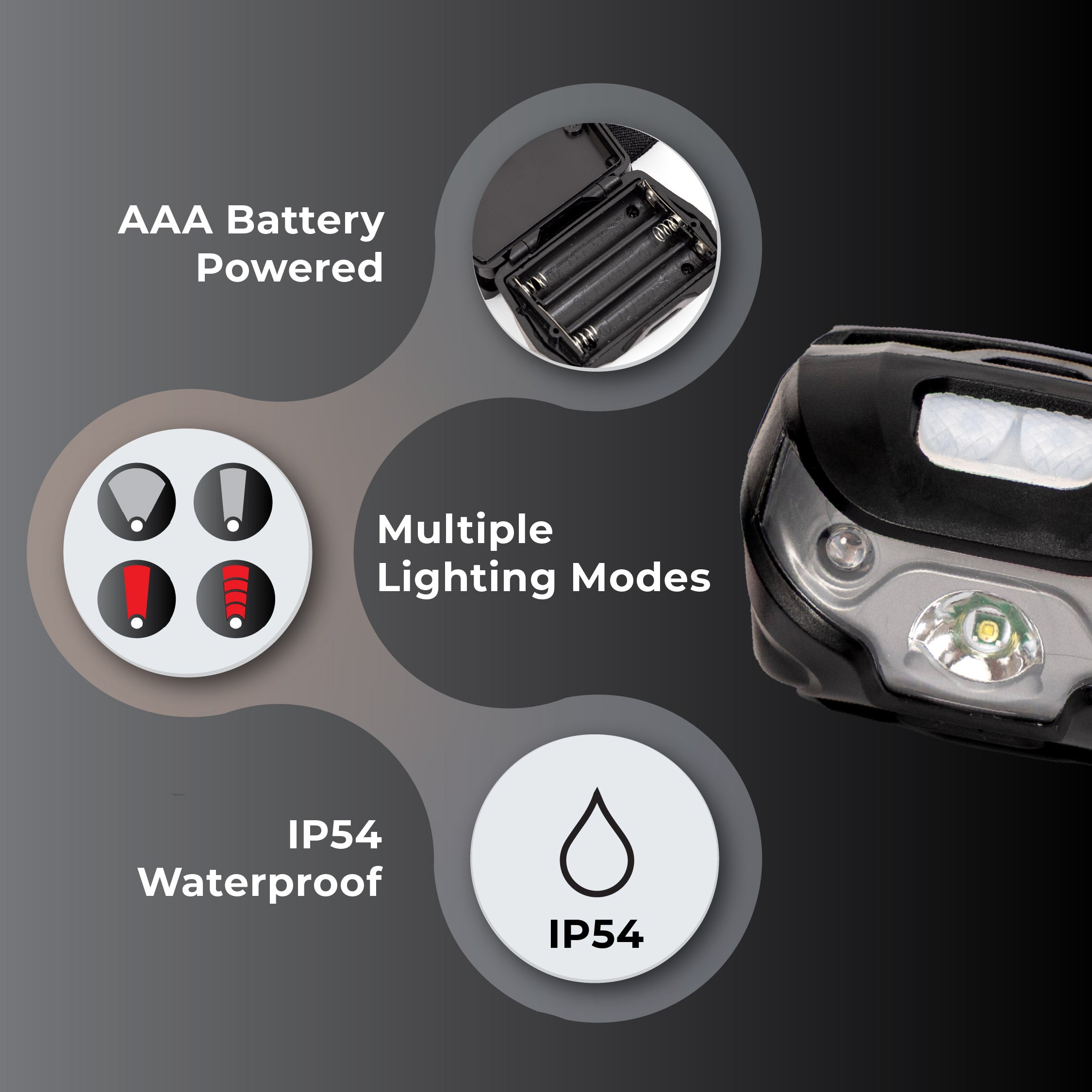 AAA Battery Powered

Multiple Lighting Modes

IP54 Waterproof

IP54