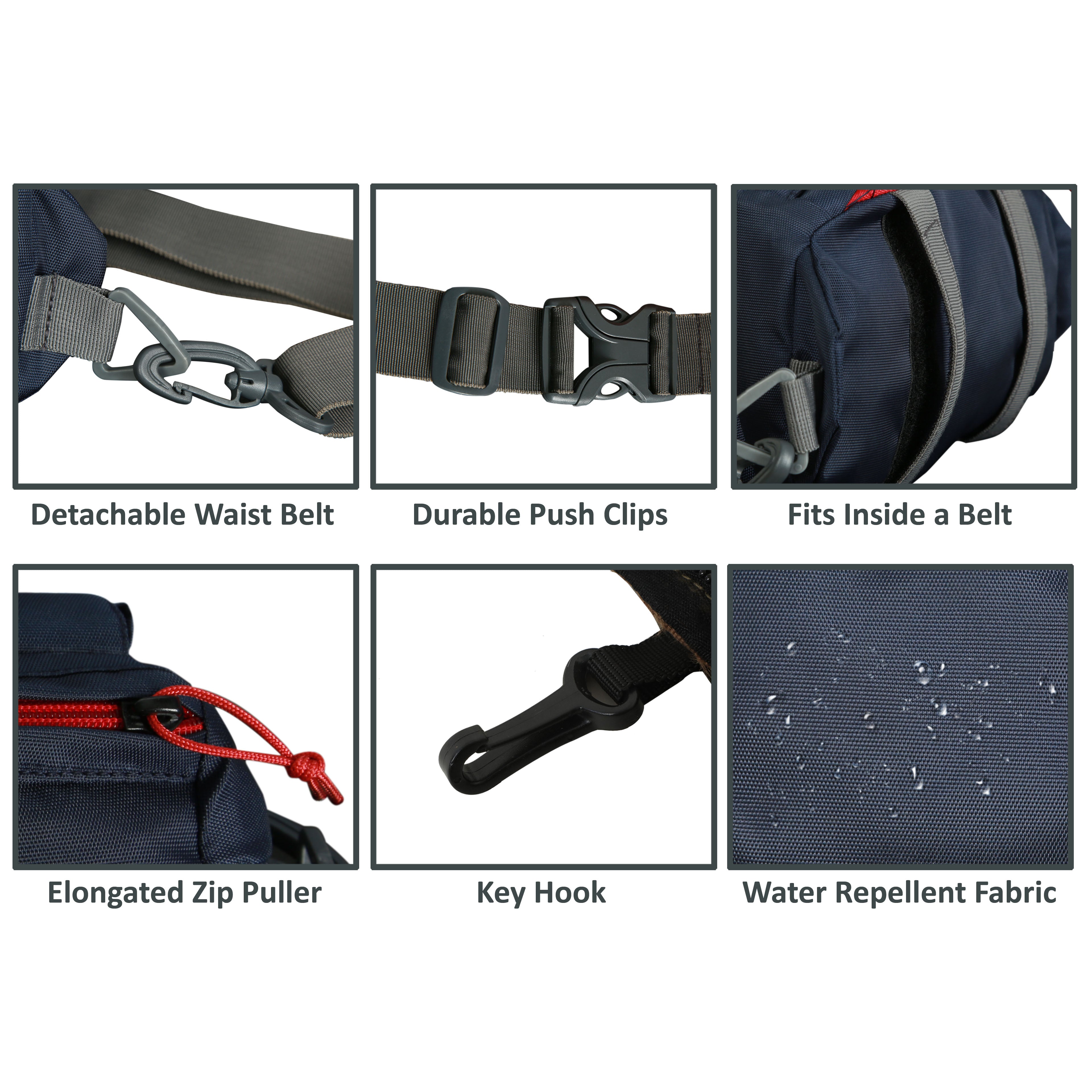 Detachable Waist Belt

Durable Push Clips

Fits Inside a Belt

Elongated Zip Puller

Key Hook

Water Repellent Fabric